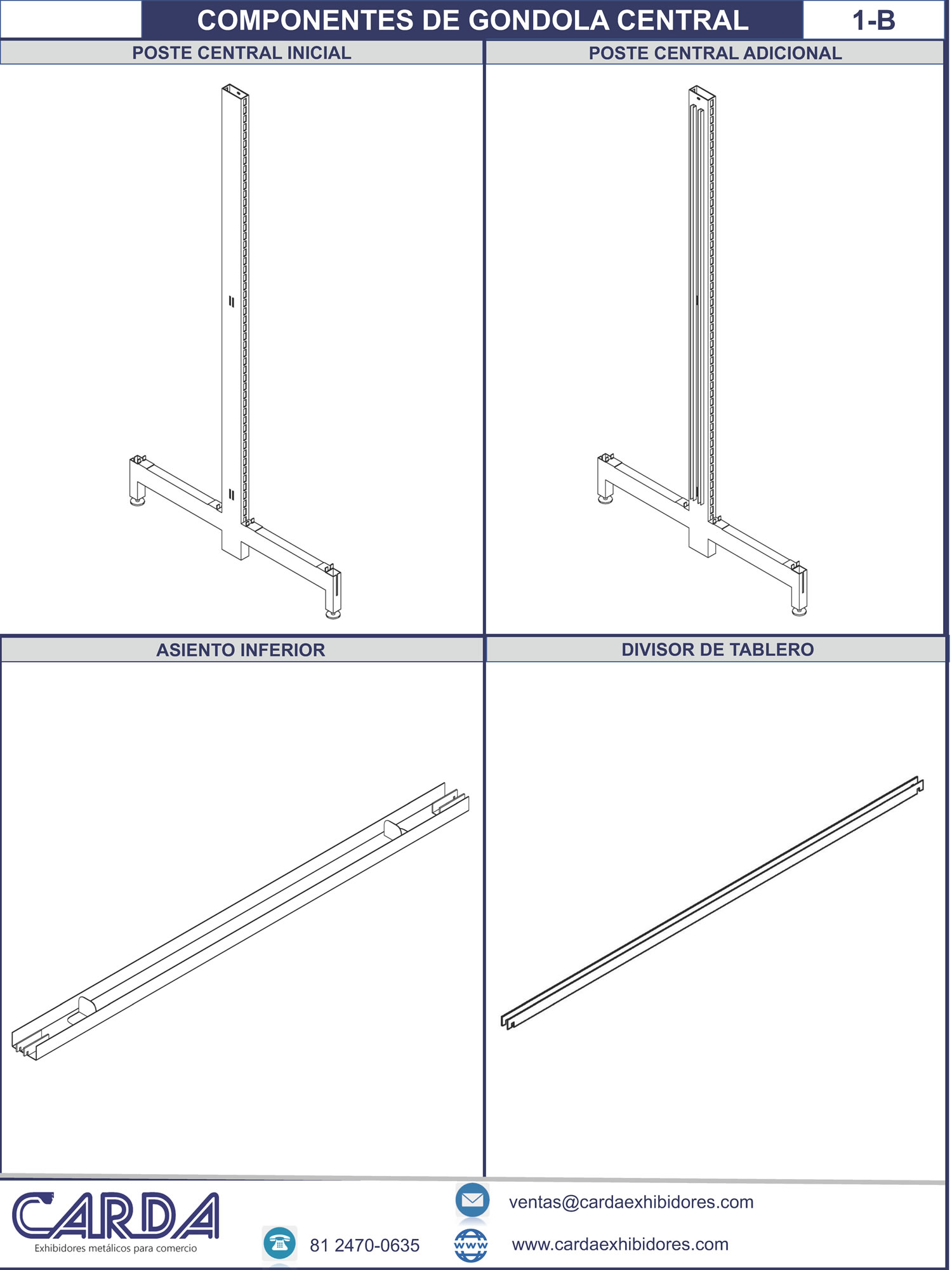 COMPONENTES DE GONDOLA CENTRAL

1-B

POSTE CENTRAL INICIAL

POSTE CENTRAL ADICIONAL

ASIENTO INFERIOR

DIVISOR DE TABLERO

CARDA
Exhibidores metálicos para comercio

81 2470-0635

ventas@cardaexhibidores.com

www

www.cardaexhibidores.com